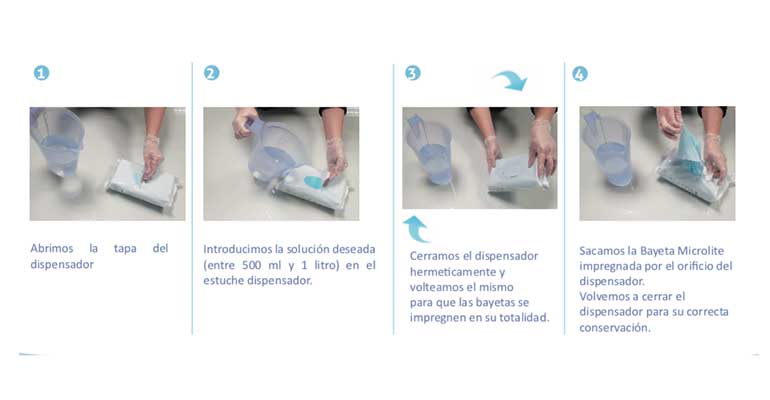 1

Abrimos la tapa del dispensador

2

Introducimos la solución deseada (entre 500 ml y 1 litro) en el estuche dispensador.

3

Cerramos el dispensador hermeticamente y volteamos el mismo para que las bayetas se impregnen en su totalidad.

4

Sacamos la Bayeta Microlite impregnada por el orificio del dispensador.
Volvemos a cerrar el dispensador para su correcta conservación.